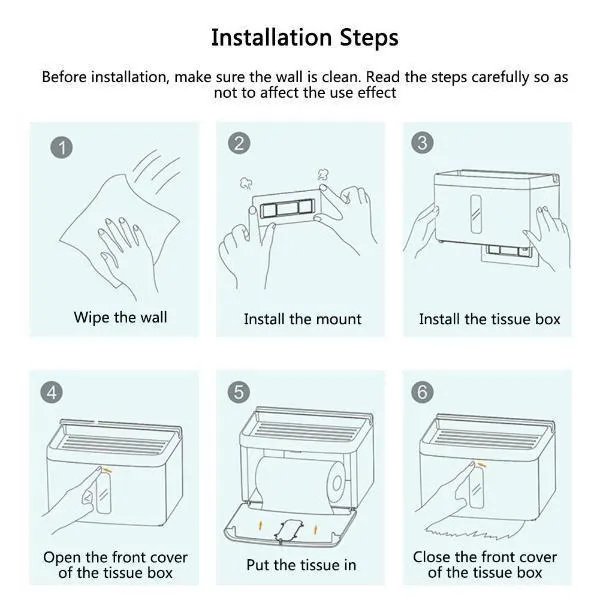 Installation Steps

Before installation, make sure the wall is clean. Read the steps carefully so as not to affect the use effect

1
Wipe the wall

2
Install the mount

3
Install the tissue box

4
Open the front cover of the tissue box

5
Put the tissue in

6
Close the front cover of the tissue box